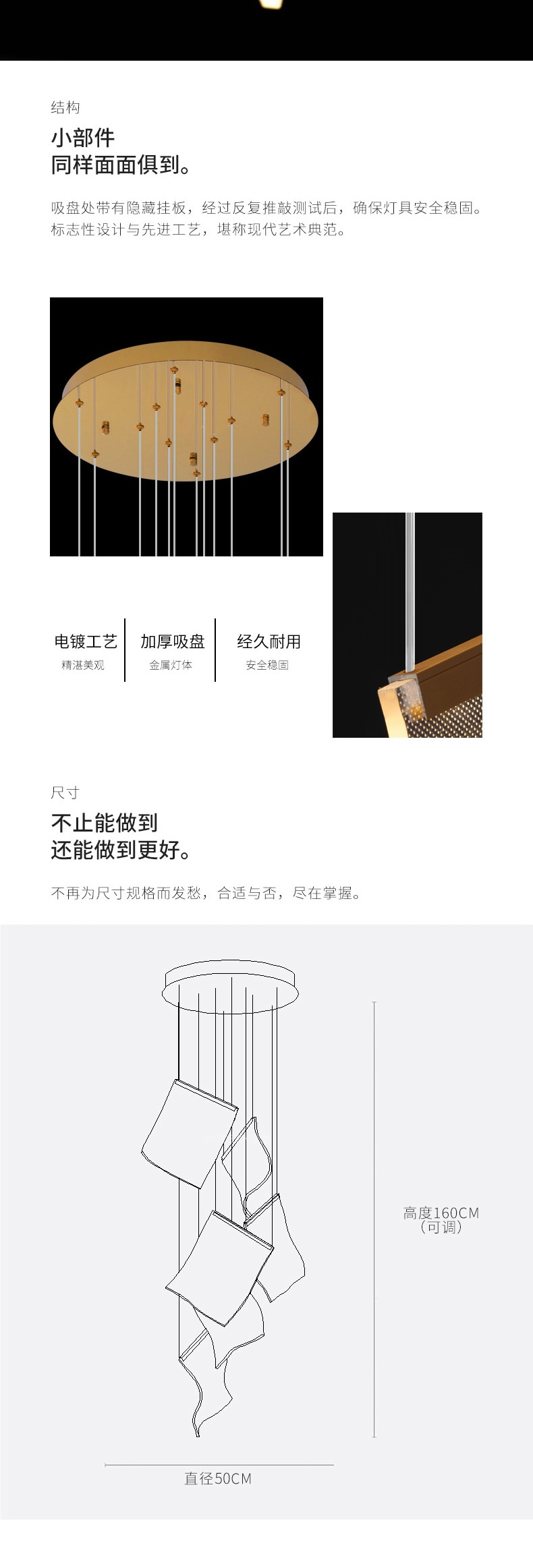 结构

小部件
同样面面俱到。

吸盘处带有隐藏挂板，经过反复推敲测试后，确保灯具安全稳固。标志性设计与先进工艺，堪称现代艺术典范。

电镀工艺
精湛美观

加厚吸盘
金属灯体

经久耐用
安全稳固

尺寸

不止能做到
还能做到更好。

不再为尺寸规格而发愁，合适与否，尽在掌握。

高度160CM
（可调）

直径50CM